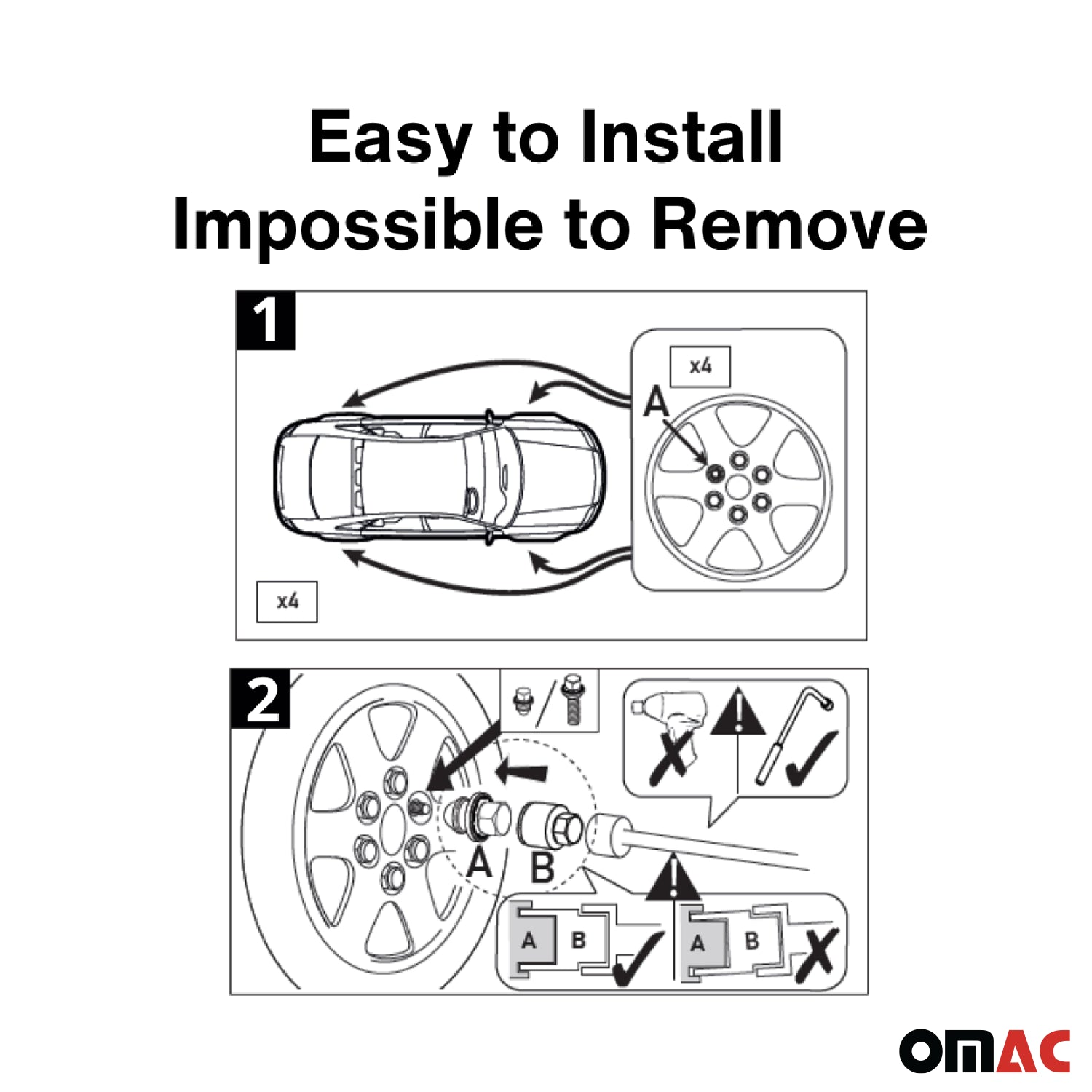 Easy to Install
Impossible to Remove

1

x4

A

x4

2

A

B

A B

A B

OMAC