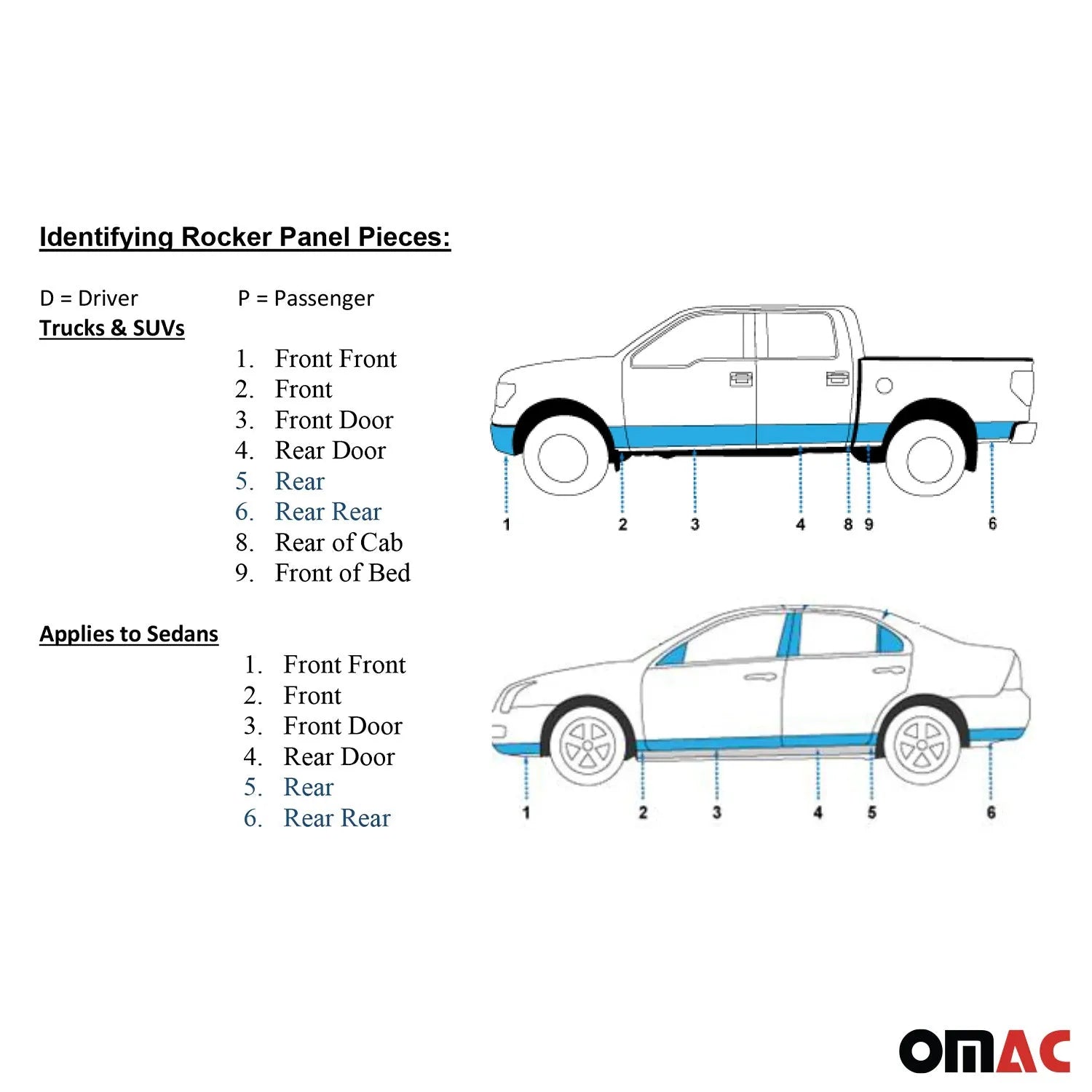 Identifying Rocker Panel Pieces:

D = Driver P = Passenger

Trucks & SUVs

1. Front Front
2. Front
3. Front Door
4. Rear Door
5. Rear
6. Rear Rear
8. Rear of Cab
9. Front of Bed

1 2 3 4 8 9 6

Applies to Sedans

1. Front Front
2. Front
3. Front Door
4. Rear Door
5. Rear
6. Rear Rear

1 2 3 4 5 6

OMAC