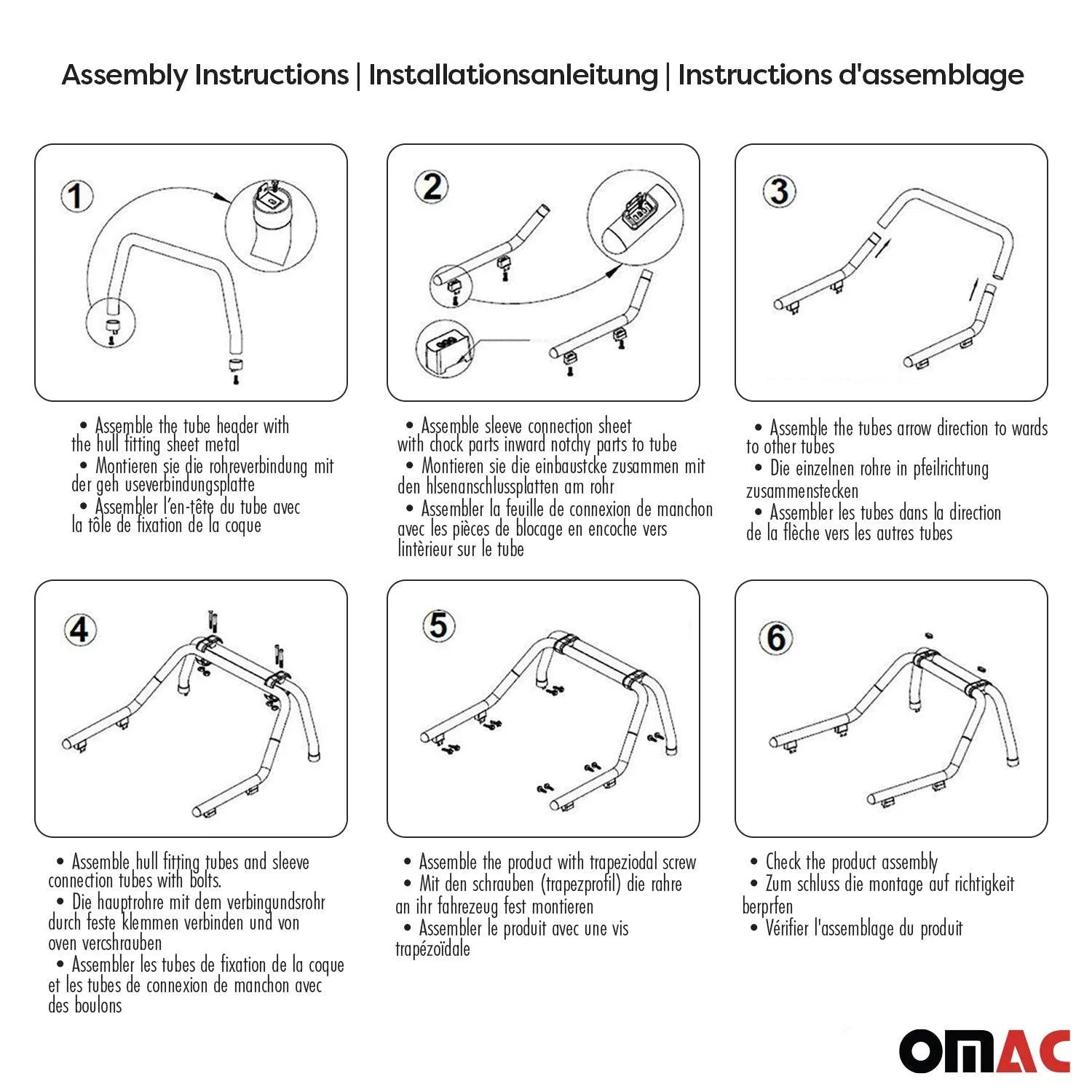 Assembly Instructions | Installationsanleitung | Instructions d'assemblage

1

• Assemble the tube header with the hull fitting sheet metal
• Montieren sie die rohreverbindung mit der geh useverbindungsplatte
• Assembler l'en-tête du tube avec la tôle de fixation de la coque

2

• Assemble sleeve connection sheet with chock parts inward notchy parts to tube
• Montieren sie die einbaustcke zusammen mit den hlsenanschlussplatten am rohr
• Assembler la feuille de connexion de manchon avec les pièces de blocage en encoche vers lintèrieur sur le tube

3

• Assemble the tubes arrow direction to wards to other tubes
• Die einzelnen rohre in pfeilrichtung zusammenstecken
• Assembler les tubes dans la direction de la flèche vers les autres tubes

4

• Assemble hull fitting tubes and sleeve connection tubes with bolts.
• Die hauptrohre mit dem verbingundsrohr durch feste klemmen verbinden und von oven vercshrauben
• Assembler les tubes de fixation de la coque et les tubes de connexion de manchon avec des boulons

5

• Assemble the product with trapeziodal screw
• Mit den schrauben (trapezprofil) die rahre an ihr fahrezeug fest montieren
• Assembler le produit avec une vis trapézoïdale

6

• Check the product assembly
• Zum schluss die montage auf richtigkeit berprfen
• Vérifier l'assemblage du produit

OMAC