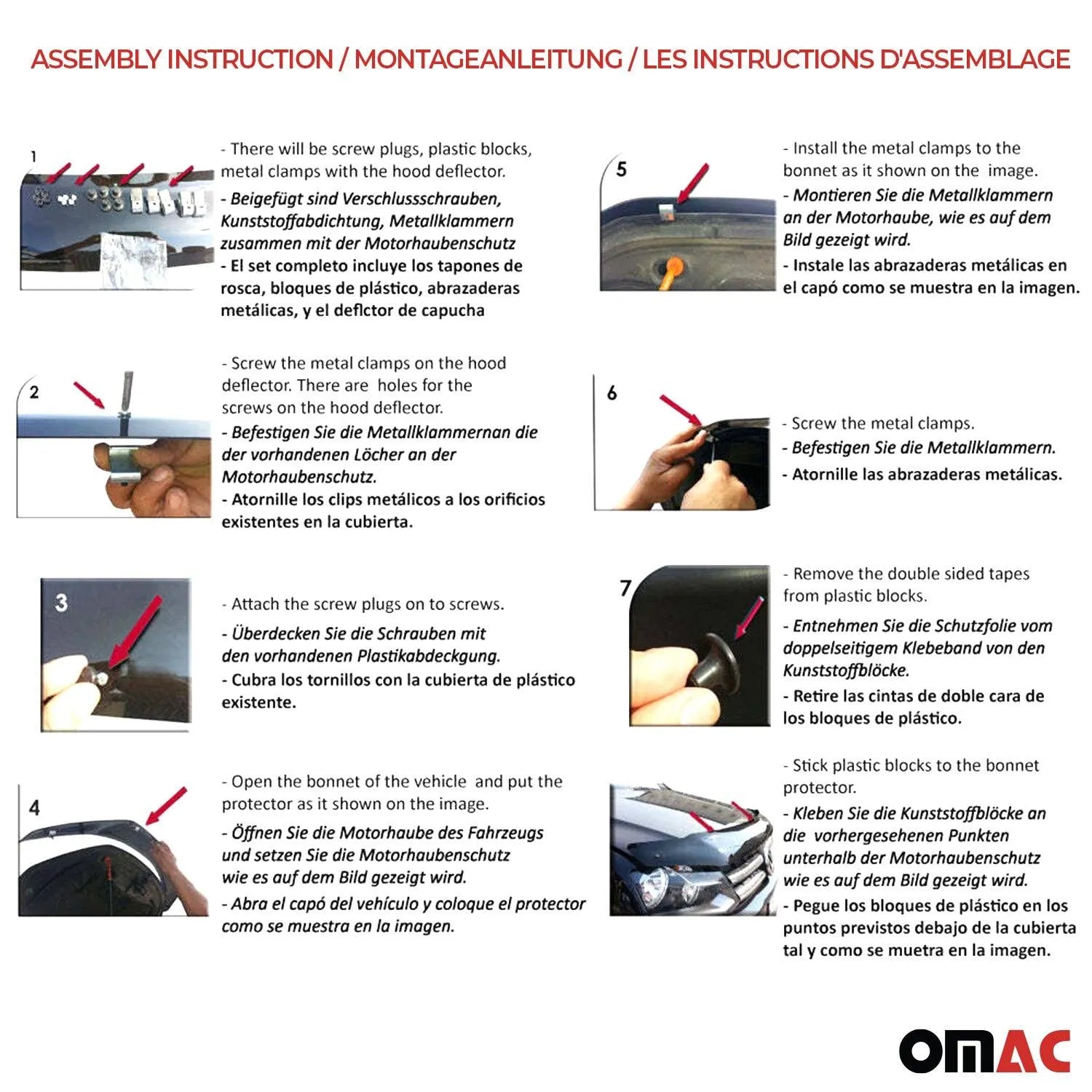 ASSEMBLY INSTRUCTION / MONTAGEANLEITUNG / LES INSTRUCTIONS D'ASSEMBLAGE

1

- There will be screw plugs, plastic blocks, metal clamps with the hood deflector.
- Beigefügt sind Verschlussschrauben, Kunststoffabdichtung, Metallklammern zusammen mit der Motorhaubenschutz
- El set completo incluye los tapones de rosca, bloques de plástico, abrazaderas metálicas, y el deflctor de capucha

2

- Screw the metal clamps on the hood deflector. There are holes for the screws on the hood deflector.
- Befestigen Sie die Metallklammernan die der vorhandenen Löcher an der Motorhaubenschutz.
- Atornille los clips metálicos a los orificios existentes en la cubierta.

3

- Attach the screw plugs on to screws.
- Überdecken Sie die Schrauben mit den vorhandenen Plastikabdeckgung.
- Cubra los tornillos con la cubierta de plástico existente.

4

- Open the bonnet of the vehicle and put the protector as it shown on the image.
- Öffnen Sie die Motorhaube des Fahrzeugs und setzen Sie die Motorhaubenschutz wie es auf dem Bild gezeigt wird.
- Abra el capó del vehículo y coloque el protector como se muestra en la imagen.

5

- Install the metal clamps to the bonnet as it shown on the image.
- Montieren Sie die Metallklammern an der Motorhaube, wie es auf dem Bild gezeigt wird.
- Instale las abrazaderas metálicas en el capó como se muestra en la imagen.

6

- Screw the metal clamps.
- Befestigen Sie die Metallklammern.
- Atornille las abrazaderas metálicas.

7

- Remove the double sided tapes from plastic blocks.
- Entnehmen Sie die Schutzfolie vom doppelseitigem Klebeband von den Kunststoffblöcke.
- Retire las cintas de doble cara de los bloques de plástico.

- Stick plastic blocks to the bonnet protector.
- Kleben Sie die Kunststoffblöcke an die vorhergesehenen Punkten unterhalb der Motorhaubenschutz wie es auf dem Bild gezeigt wird.
- Pegue los bloques de plástico en los puntos previstos debajo de la cubierta tal y como se muetra en la imagen.

OMAC