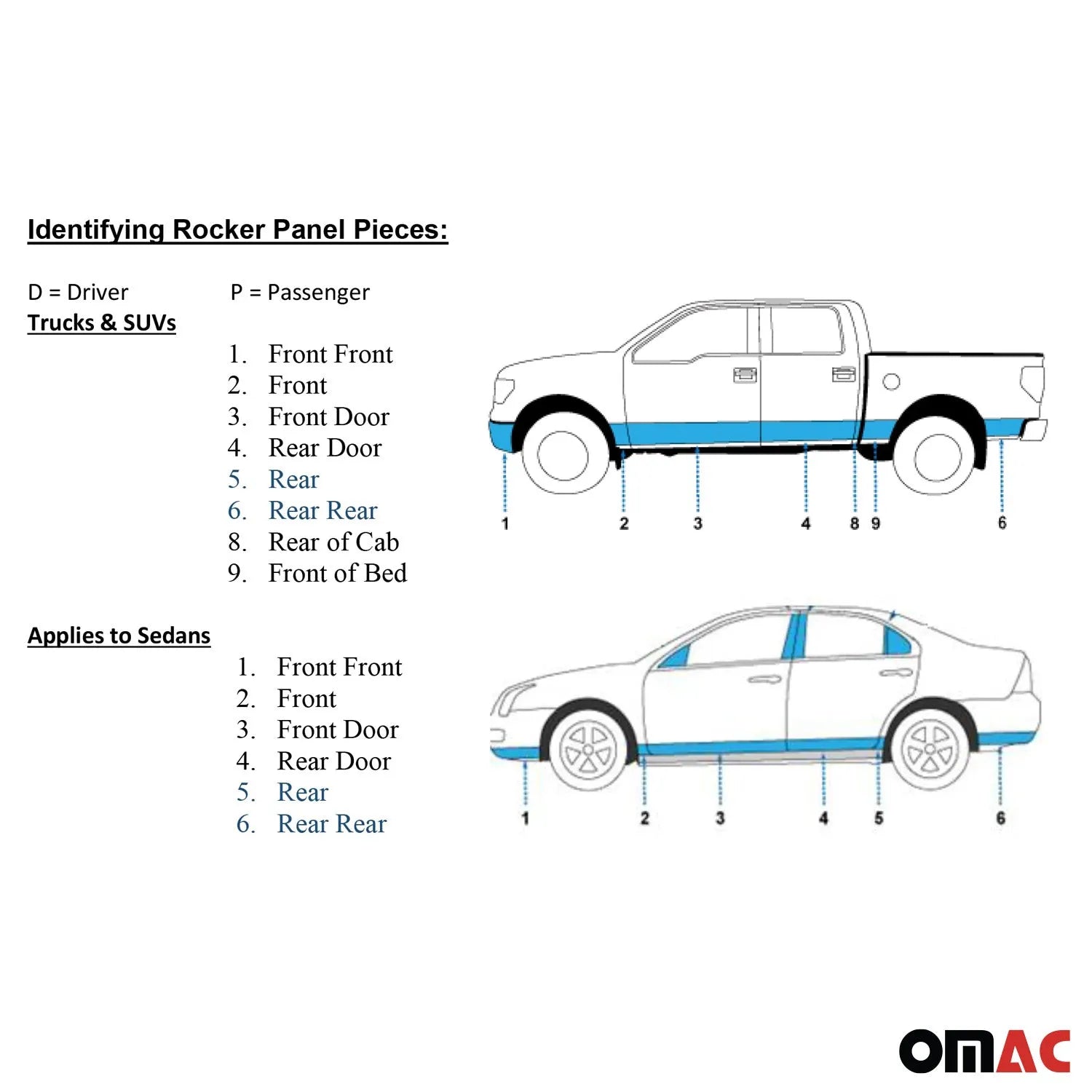 Identifying Rocker Panel Pieces:

D = Driver P = Passenger

Trucks & SUVs

1. Front Front
2. Front
3. Front Door
4. Rear Door
5. Rear
6. Rear Rear
8. Rear of Cab
9. Front of Bed

1 2 3 4 8 9 6

Applies to Sedans

1. Front Front
2. Front
3. Front Door
4. Rear Door
5. Rear
6. Rear Rear

1 2 3 4 5 6

OMAC