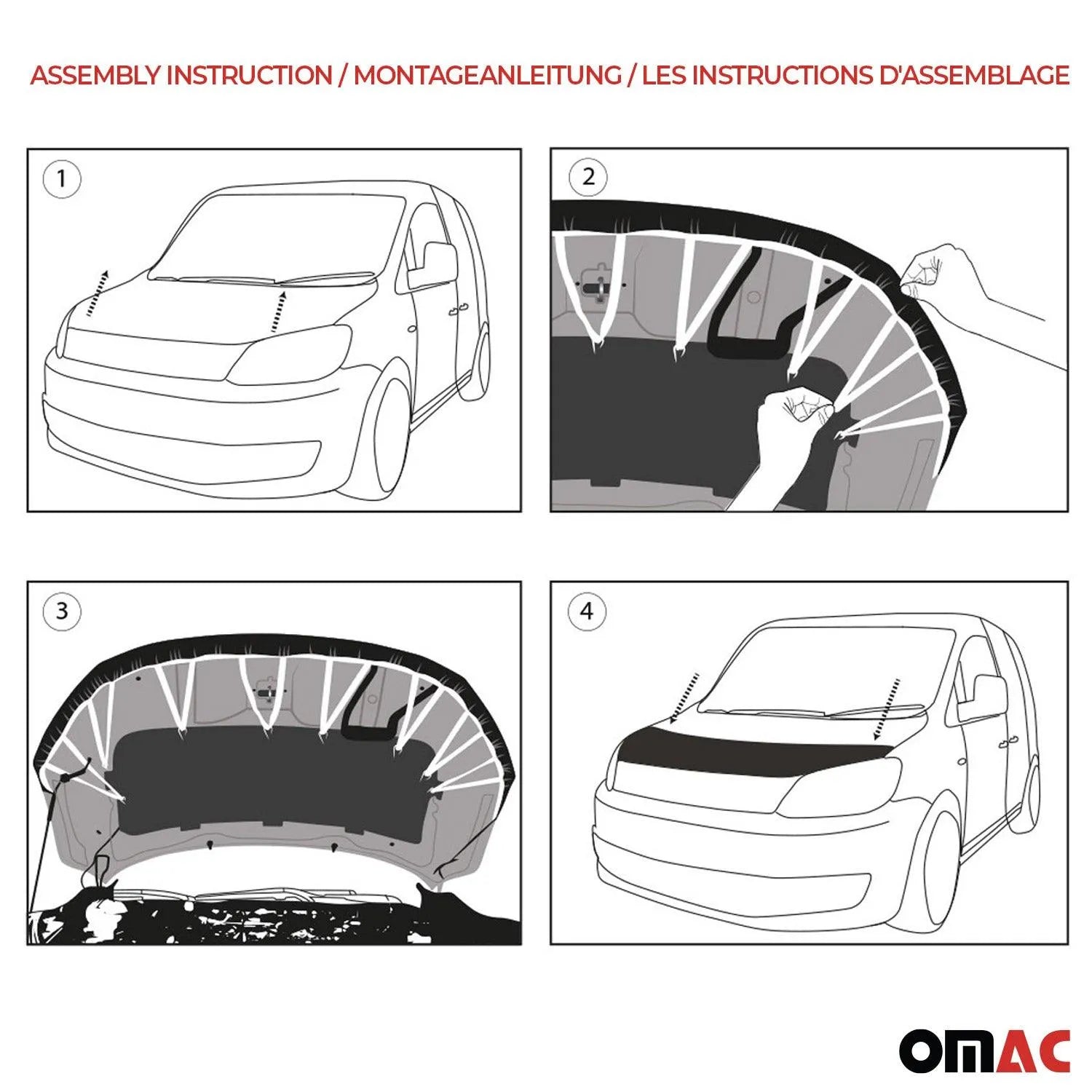 ASSEMBLY INSTRUCTION / MONTAGEANLEITUNG / LES INSTRUCTIONS D'ASSEMBLAGE

1

2

3

4

OMAC