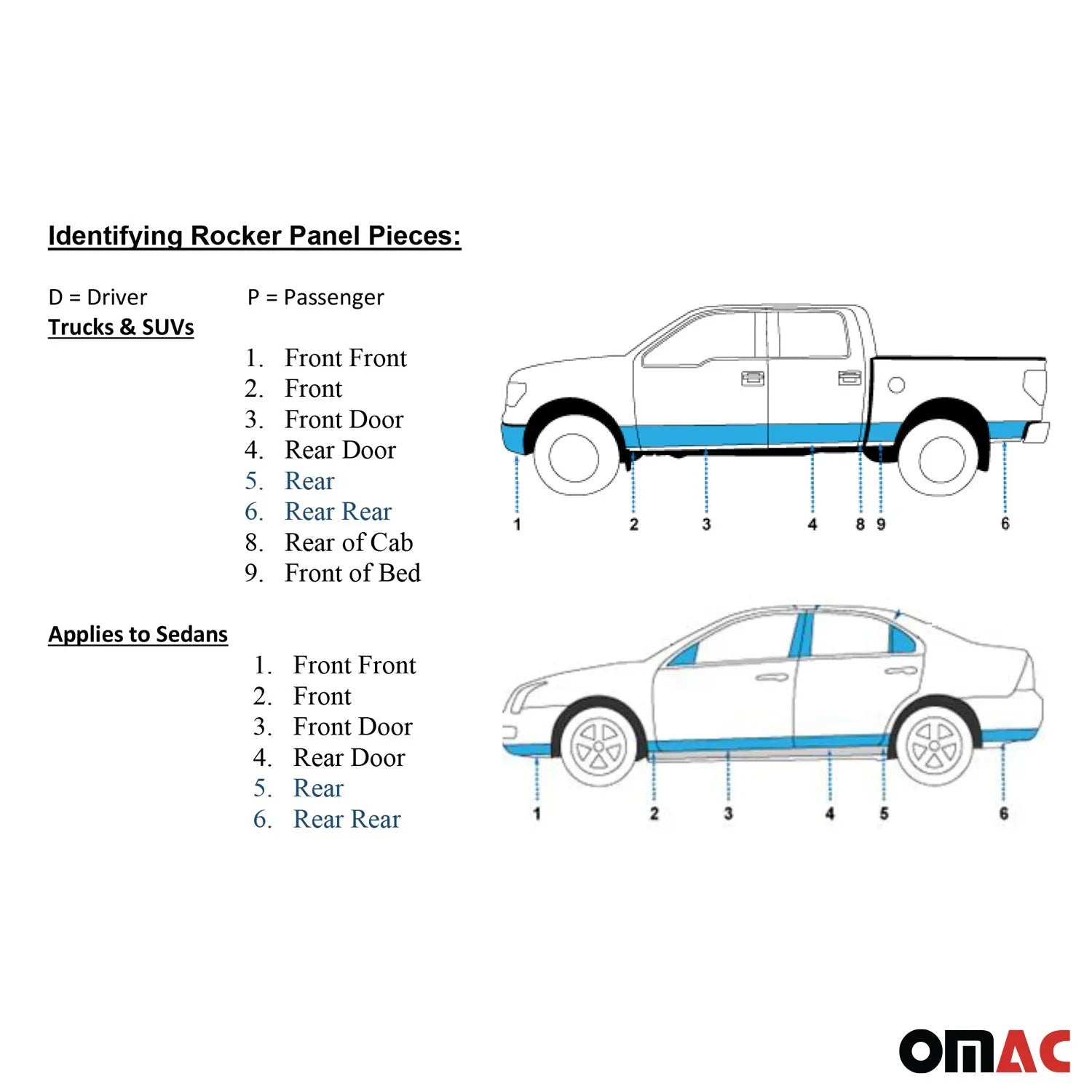 Identifying Rocker Panel Pieces:

D = Driver P = Passenger

Trucks & SUVs

1. Front Front
2. Front
3. Front Door
4. Rear Door
5. Rear
6. Rear Rear
8. Rear of Cab
9. Front of Bed

1 2 3 4 8 9 6

Applies to Sedans

1. Front Front
2. Front
3. Front Door
4. Rear Door
5. Rear
6. Rear Rear

1 2 3 4 5 6

OMAC